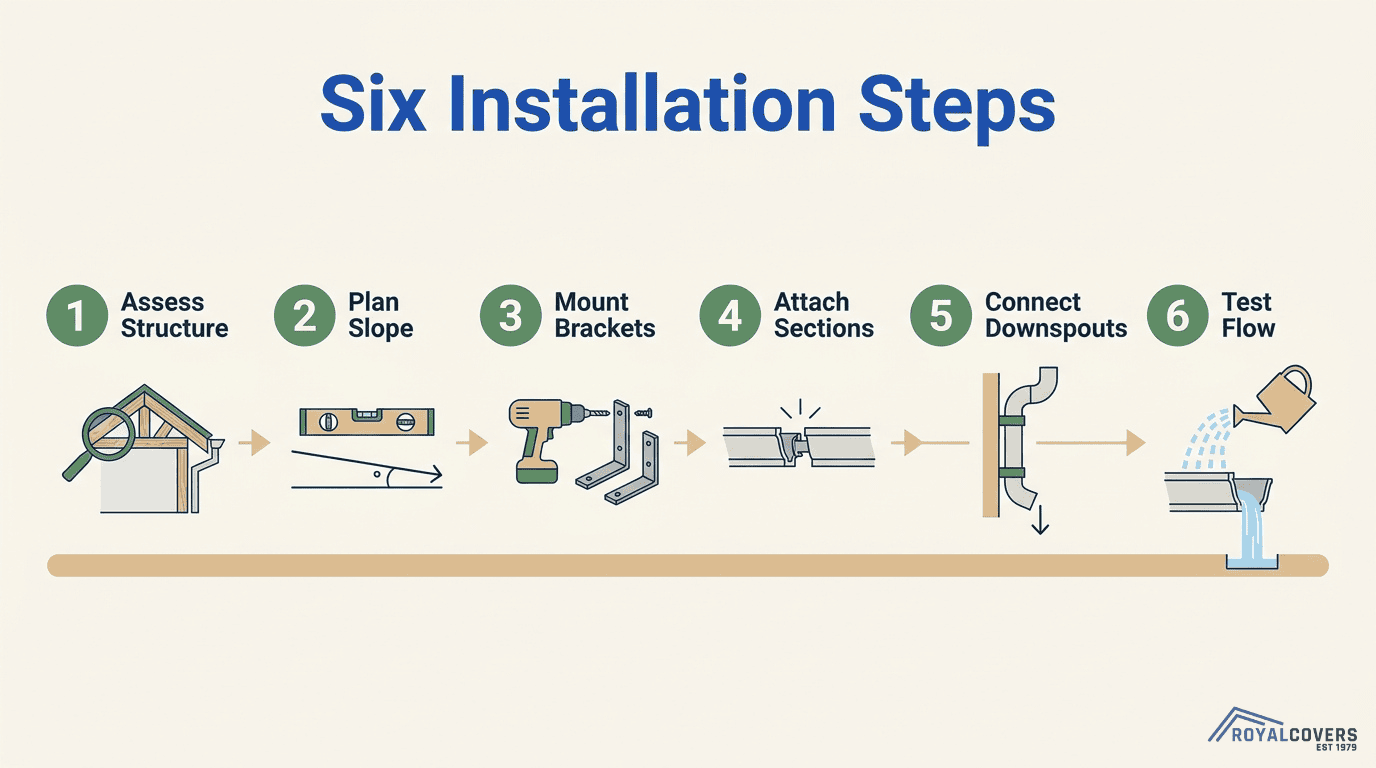 Six Installation Steps

1 Assess Structure

2 Plan Slope

3 Mount Brackets

4 Attach Sections

5 Connect Downspouts

6 Test Flow

ROYALCOVERS
EST 1979